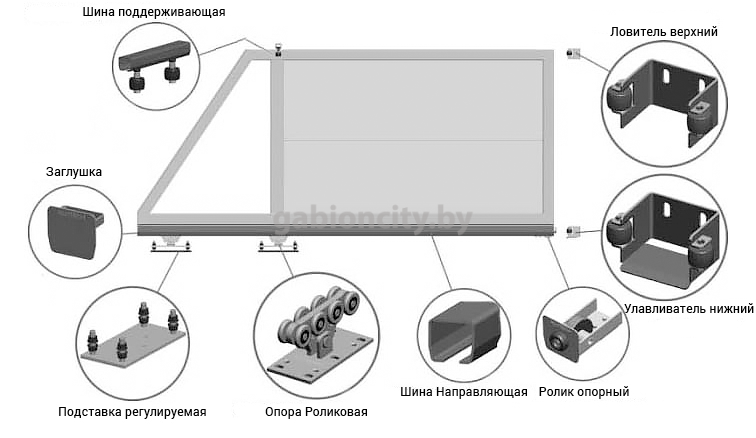 Шина поддерживающая

Ловитель верхний

Заглушка

gabioncity.by

Улавливатель нижний

Подставка регулируемая

Опора Роликовая

Шина Направляющая

Ролик опорный